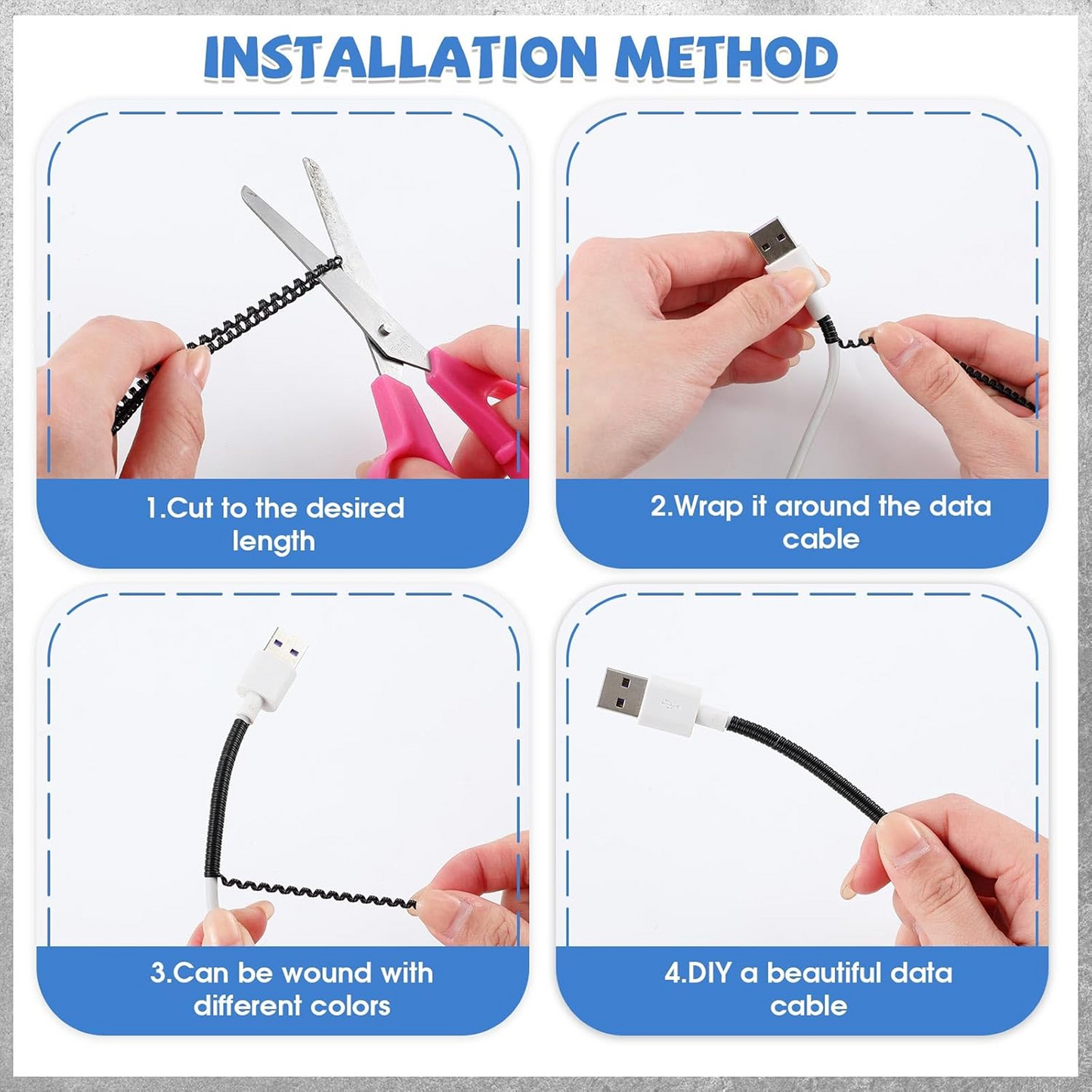 INSTALLATION METHOD

1.Cut to the desired length

2.Wrap it around the data cable

3.Can be wound with different colors

4.DIY a beautiful data cable