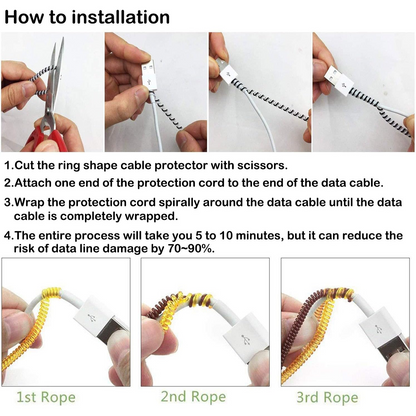 How to installation

1.Cut the ring shape cable protector with scissors.

2.Attach one end of the protection cord to the end of the data cable.

3.Wrap the protection cord spirally around the data cable until the data cable is completely wrapped.

4.The entire process will take you 5 to 10 minutes, but it can reduce the risk of data line damage by 70~90%.

1st Rope

2nd Rope

3rd Rope